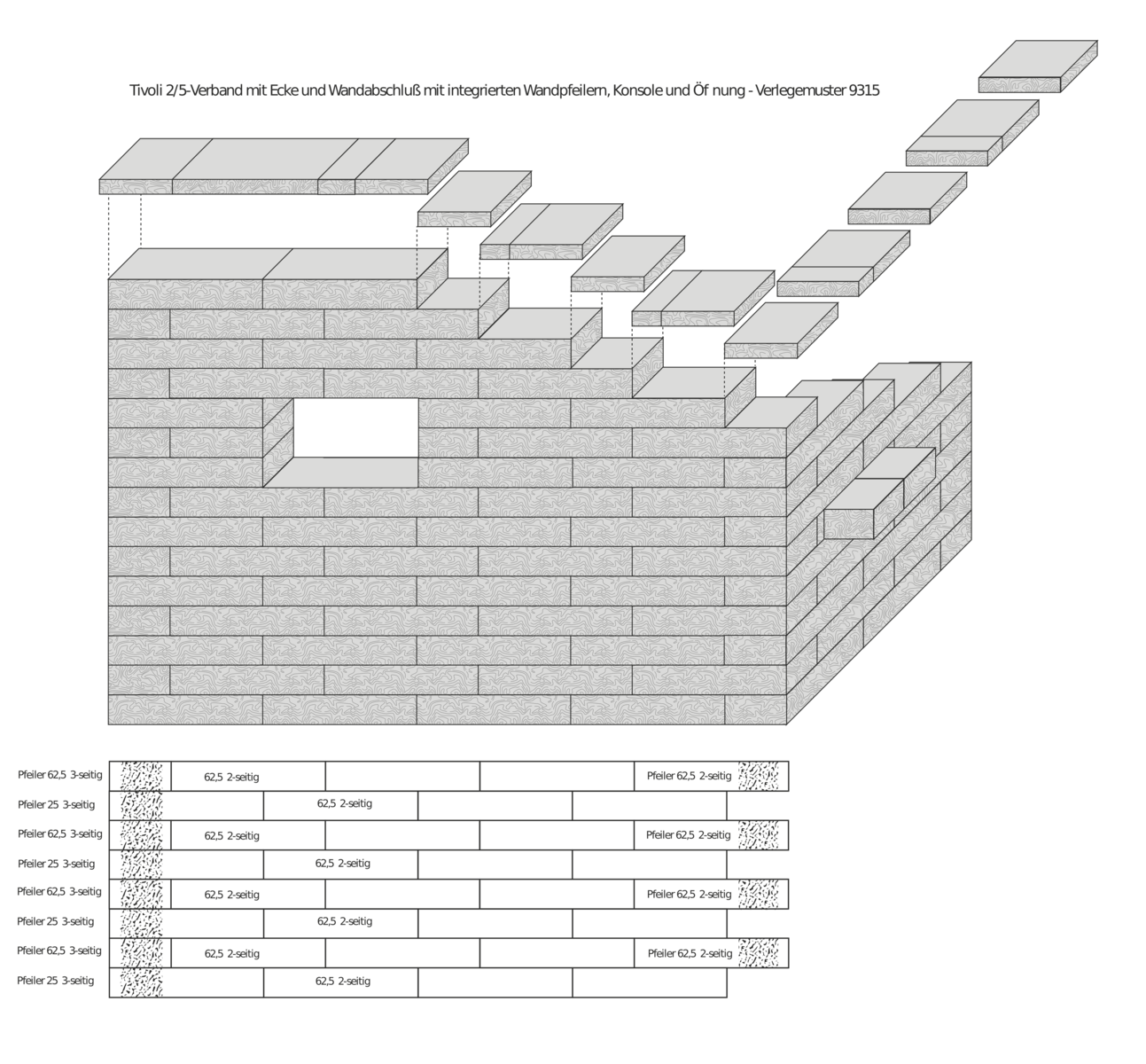 Tivoli 2/5-Verband mit Ecke und Wandabschluß mit integrierten Wandpfeilern, Konsole und Öf nung - Verlegemuster 9315

Pfeiler 62,5 3-seitig
62,5 2-seitig
Pfeiler 62,5 2-seitig
Pfeiler 25 3-seitig
62,5 2-seitig
Pfeiler 62,5 3-seitig
62,5 2-seitig
Pfeiler 62,5 2-seitig
Pfeiler 25 3-seitig
62,5 2-seitig
Pfeiler 62,5 3-seitig
62,5 2-seitig
Pfeiler 62,5 2-seitig
Pfeiler 25 3-seitig
62,5 2-seitig
Pfeiler 62,5 3-seitig
62,5 2-seitig
Pfeiler 62,5 2-seitig
Pfeiler 25 3-seitig
62,5 2-seitig